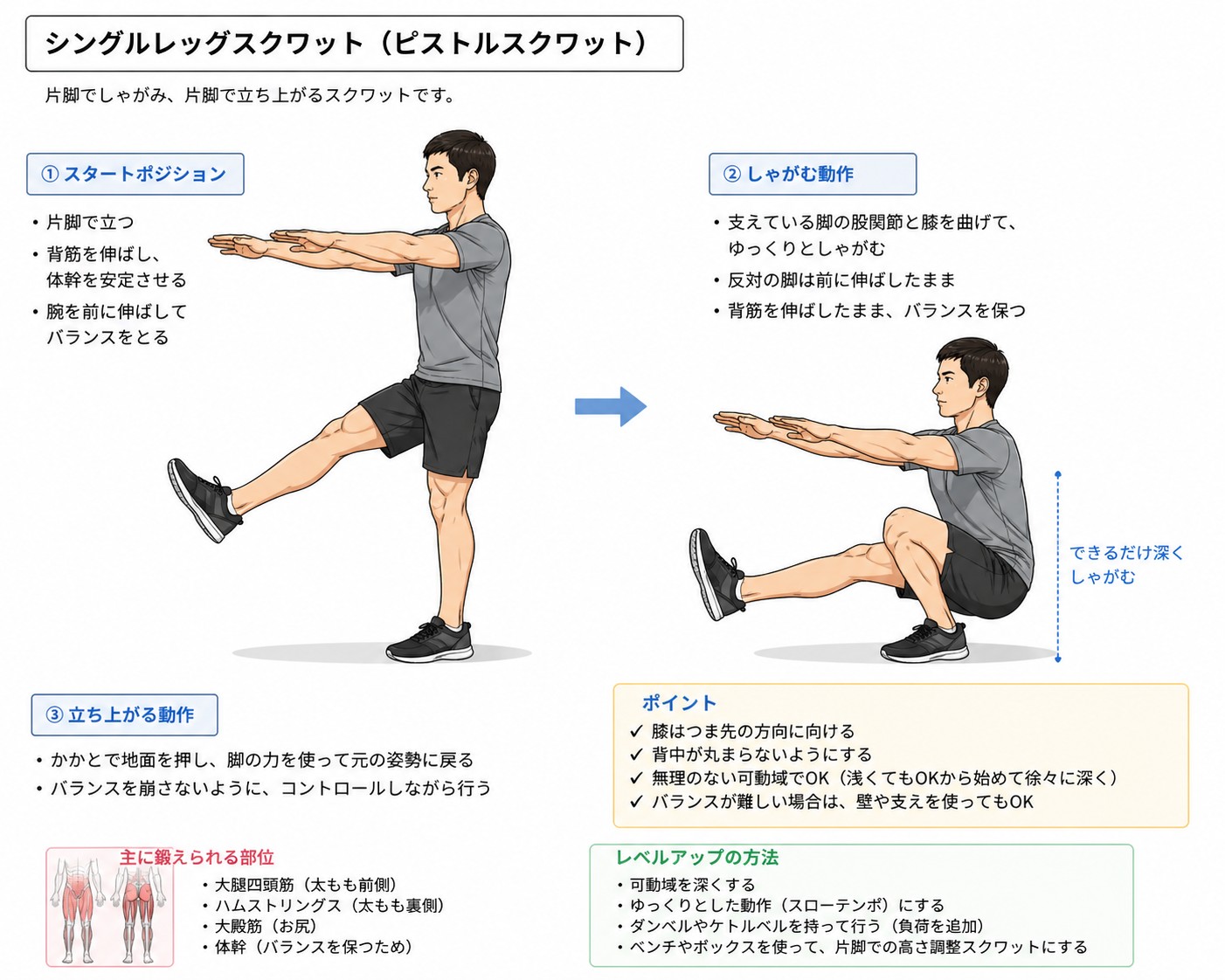 シングルレッグスクワット（ピストルスクワット）

片脚でしゃがみ、片脚で立ち上がるスクワットです。

① スタートポジション

• 片脚で立つ
• 背筋を伸ばし、体幹を安定させる
• 腕を前に伸ばしてバランスをとる

② しゃがむ動作

• 支えている脚の股関節と膝を曲げて、ゆっくりとしゃがむ
• 反対の脚は前に伸ばしたまま
• 背筋を伸ばしたまま、バランスを保つ

できるだけ深くしゃがむ

③ 立ち上がる動作

• かかとで地面を押し、脚の力を使って元の姿勢に戻る
• バランスを崩さないように、コントロールしながら行う

ポイント
✓ 膝はつま先の方向に向ける
✓ 背中が丸まらないようにする
✓ 無理のない可動域でOK（浅くてもOKから始めて徐々に深く）
✓ バランスが難しい場合は、壁や支えを使ってもOK

主に鍛えられる部位
• 大腿四頭筋（太もも前側）
• ハムストリングス（太もも裏側）
• 大殿筋（お尻）
• 体幹（バランスを保つため）

レベルアップの方法
• 可動域を深くする
• ゆっくりとした動作（スローテンポ）にする
• ダンベルやケトルベルを持って行う（負荷を追加）
• ベンチやボックスを使って、片脚での高さ調整スクワットにする